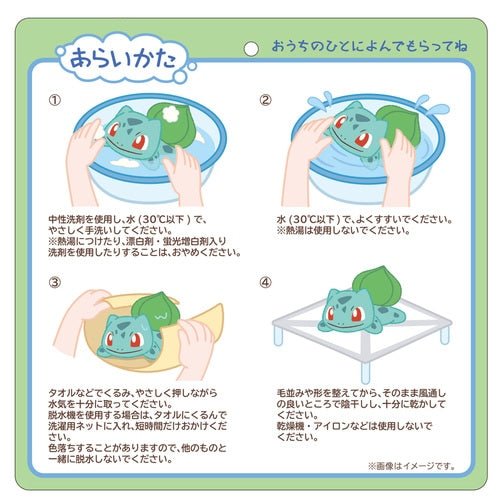 あらいかた

おうちのひとによんでもらってね

①

中性洗剤を使用し、水（30℃以下）で、やさしく手洗いしてください。
※熱湯につけたり、漂白剤・蛍光増白剤入り洗剤を使用したりすることは、おやめください。

②

水（30℃以下）で、よくすすいでください。
※熱湯は使用しないでください。

③

タオルなどでくるみ、やさしく押しながら水気を十分に取ってください。
脱水機を使用する場合は、タオルにくるんで洗濯用ネットに入れ、短時間だけおかけください。
色落ちすることがありますので、他のものと一緒に脱水しないでください。

④

毛並みや形を整えてから、そのまま風通しの良いところで陰干しし、十分に乾かしてください。
乾燥機・アイロンなどは使用しないでください。

※画像はイメージです。